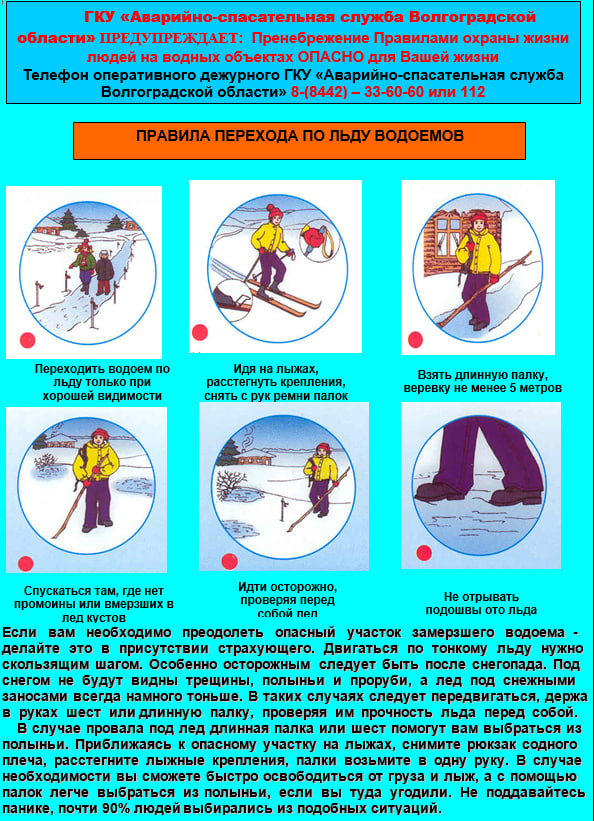 ГКУ «Аварийно-спасательная служба Волгоградской области» ПРЕДУПРЕЖДАЕТ: Пренебрежение Правилами охраны жизни людей на водных объектах ОПАСНО для Вашей жизни
Телефон оперативного дежурного ГКУ «Аварийно-спасательная служба Волгоградской области» 8-(8442) – 33-60-60 или 112

ПРАВИЛА ПЕРЕХОДА ПО ЛЬДУ ВОДОЕМОВ

Переходить водоем по льду только при хорошей видимости

Идя на лыжах, расстегнуть крепления, снять с рук ремни палок

Взять длинную палку, веревку не менее 5 метров

Спускаться там, где нет промоины или вмерзших в лед кустов

Идти осторожно, проверяя перед собой лед

Не отрывать подошвы ото льда

Если вам необходимо преодолеть опасный участок замерзшего водоема - делайте это в присутствии страхующего. Двигаться по тонкому льду нужно скользящим шагом. Особенно осторожным следует быть после снегопада. Под снегом не будут видны трещины, полыньи и проруби, а лед под снежными заносами всегда намного тоньше. В таких случаях следует передвигаться, держа в руках шест или длинную палку, проверяя им прочность льда перед собой.

В случае провала под лед длинная палка или шест помогут вам выбраться из полыньи. Приближаясь к опасному участку на лыжах, снимите рюкзак содного плеча, расстегните лыжные крепления, палки возьмите в одну руку. В случае необходимости вы сможете быстро освободиться от груза и лыж, а с помощью палок легче выбраться из полыньи, если вы туда угодили. Не поддавайтесь панике, почти 90% людей выбирались из подобных ситуаций.